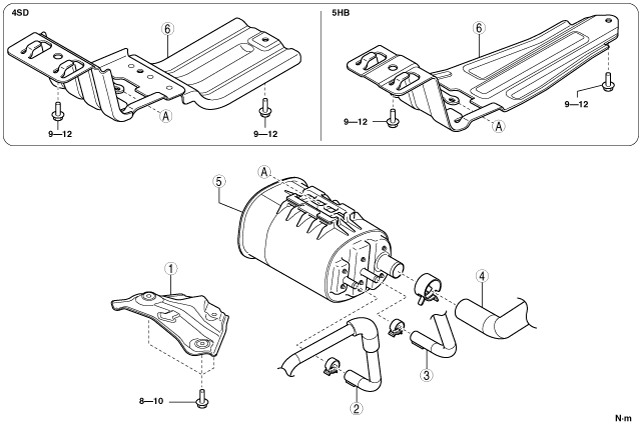 4SD

6

A

9—12

9—12

5HB

6

9—12

9—12

A

A

5

1

4

3

2

8—10

N·m