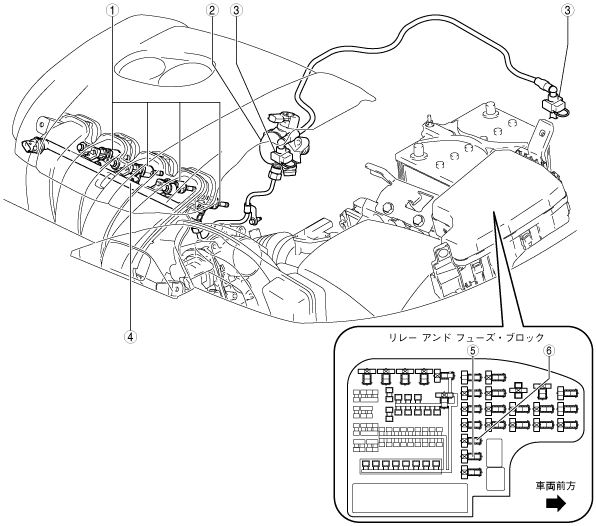 ①
②
③
③
④
リレー アンド フューズ・ブロック
⑤
⑥
車両前方