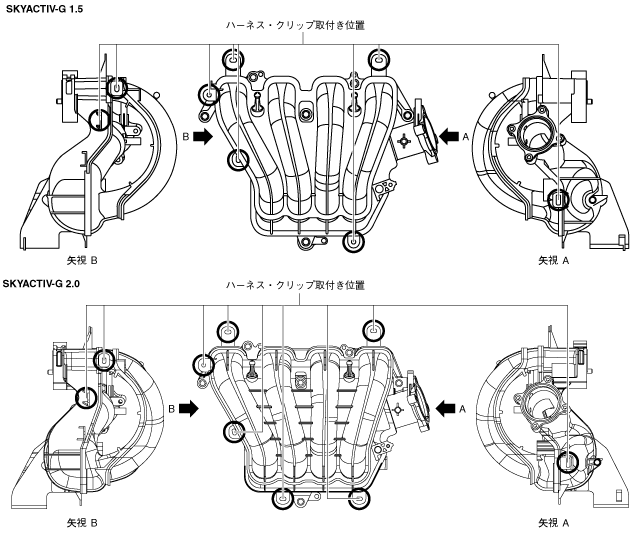 SKYACTIV-G 1.5

ハーネス・クリップ取付き位置

B

A

矢視 B

矢視 A

SKYACTIV-G 2.0

ハーネス・クリップ取付き位置

B

A

矢視 B

矢視 A