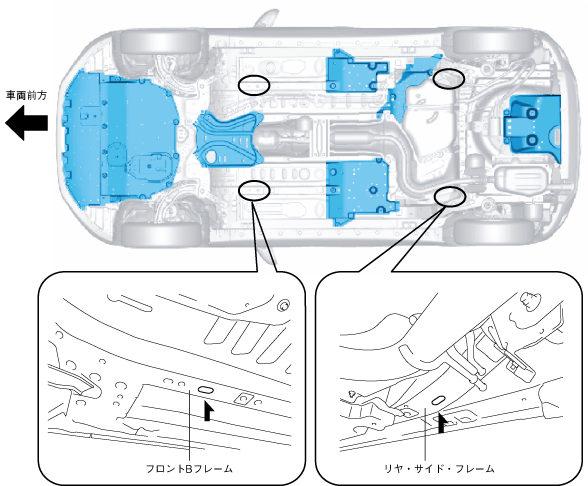 車両前方

フロントBフレーム

リヤ・サイド・フレーム