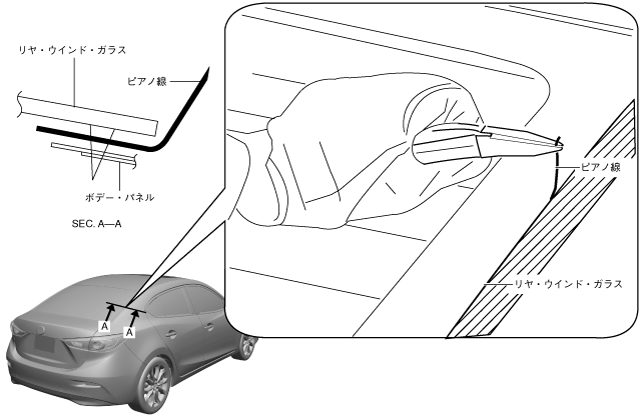 リヤ・ウインド・ガラス

ピアノ線

ボデー・パネル

SEC. A—A

A

A

ピアノ線

リヤ・ウインド・ガラス