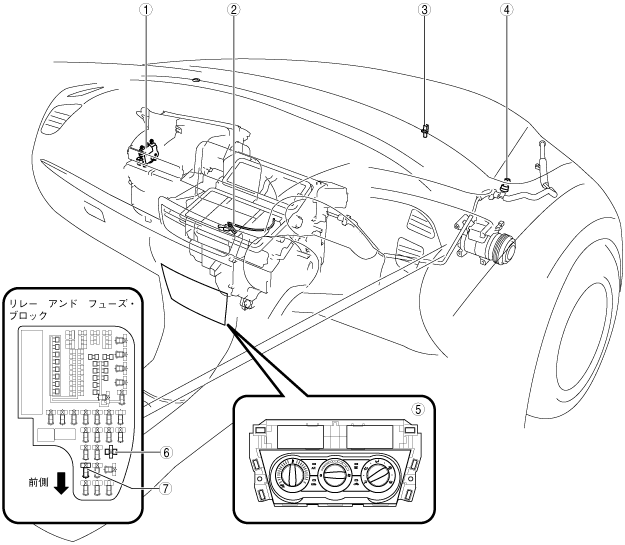 ①
②
③
④
リレー アンド フューズ・ブロック
⑤
⑥
前側
⑦