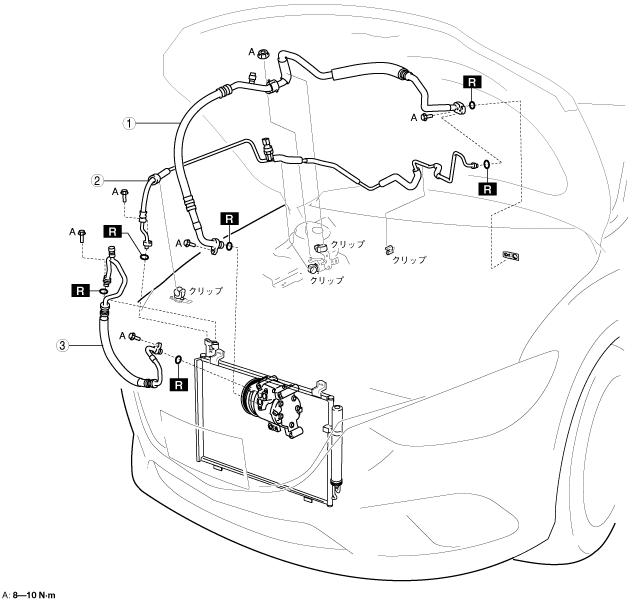 A
R
A
1
R
2
A
R
A
R
A
クリップ
クリップ
クリップ
R
クリップ
3
A
R

A: 8—10 N·m