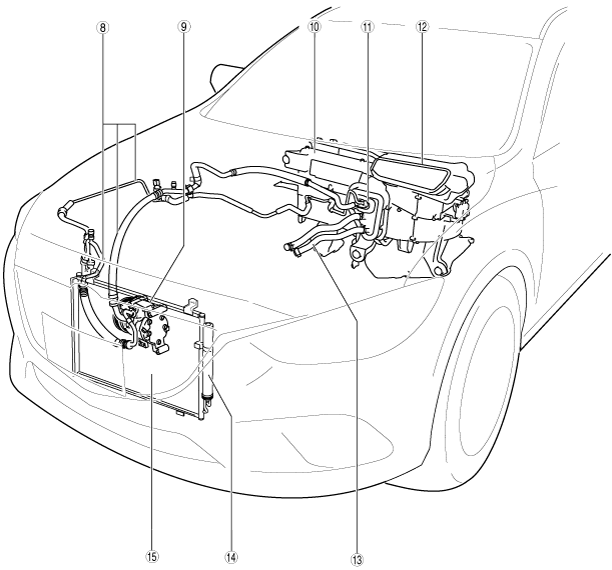 ⑧
⑨
⑩
⑪
⑫
⑮
⑭
⑬