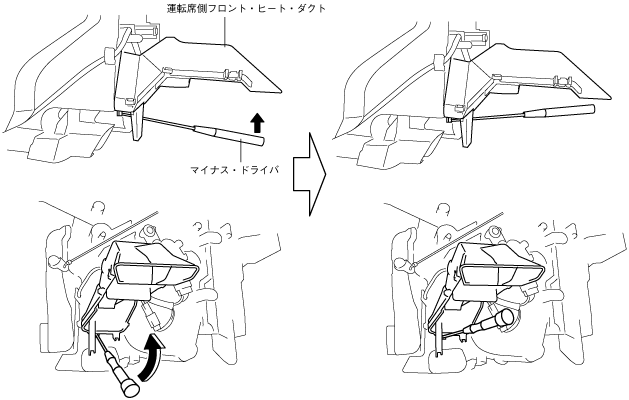 運転席側フロント・ヒート・ダクト

マイナス・ドライバ