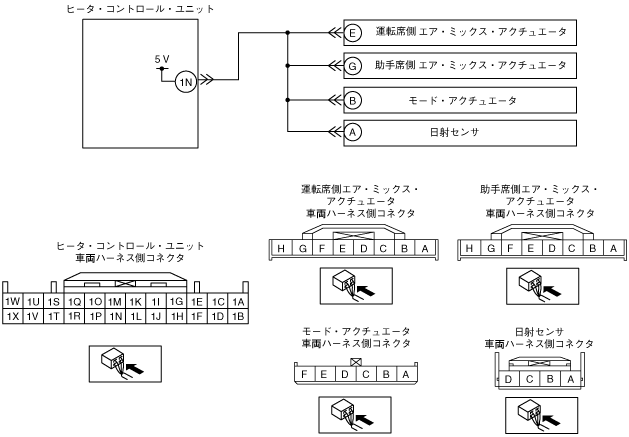 ヒータ・コントロール・ユニット

5 V

1N

E 運転席側 エア・ミックス・アクチュエータ

G 助手席側 エア・ミックス・アクチュエータ

B モード・アクチュエータ

A 日射センサ

ヒータ・コントロール・ユニット
車両ハーネス側コネクタ

| 1W | 1U | 1S | 1Q | 1O | 1M | 1K | 1I | 1G | 1E | 1C | 1A |
|---|---|---|---|---|---|---|---|---|---|---|---|
| 1X | 1V | 1T | 1R | 1P | 1N | 1L | 1J | 1H | 1F | 1D | 1B |

運転席側エア・ミックス・
アクチュエータ
車両ハーネス側コネクタ

| H | G | F | E | D | C | B | A |
|---|---|---|---|---|---|---|---|

助手席側エア・ミックス・
アクチュエータ
車両ハーネス側コネクタ

| H | G | F | E | D | C | B | A |
|---|---|---|---|---|---|---|---|

モード・アクチュエータ
車両ハーネス側コネクタ

| F | E | D | C | B | A |
|---|---|---|---|---|---|

日射センサ
車両ハーネス側コネクタ

| D | C | B | A |
|---|---|---|---|