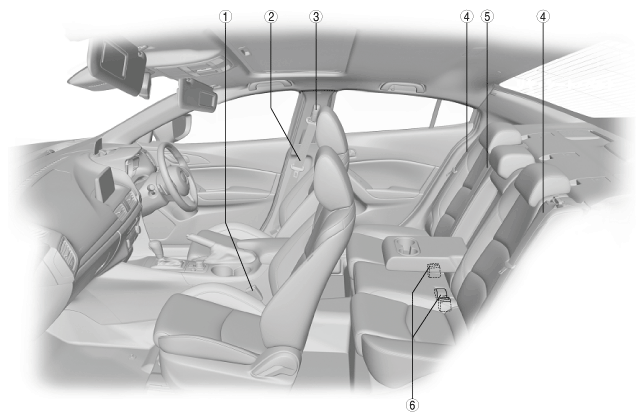 ①
②
③
④
⑤
④
⑥