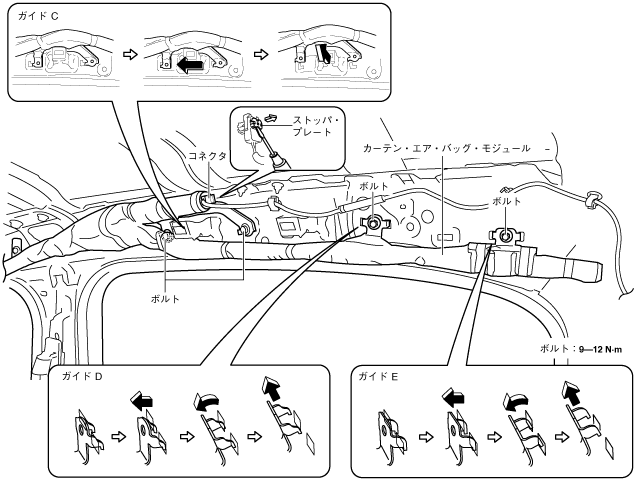 ガイド C

ストッパ・プレート

コネクタ

カーテン・エア・バッグ・モジュール

ボルト

ボルト

ボルト

ボルト：9—12 N·m

ガイド D

ガイド E