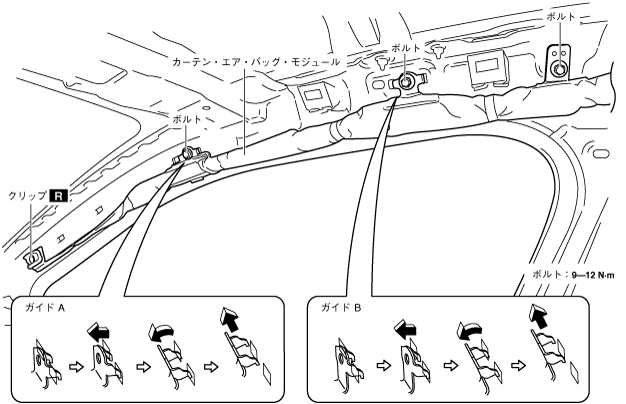 ボルト

ボルト

カーテン・エア・バッグ・モジュール

ボルト

クリップ R

ボルト：9—12 N·m

ガイド A

ガイド B