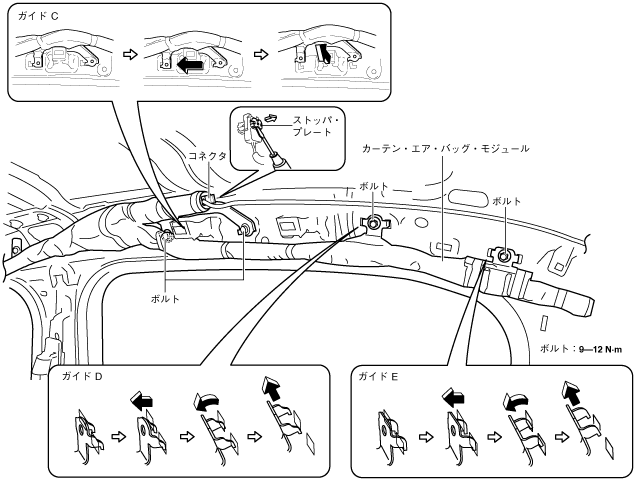 ガイド C

ストッパ・プレート

コネクタ

カーテン・エア・バッグ・モジュール

ボルト

ボルト

ボルト

ボルト：9—12 N·m

ガイド D

ガイド E