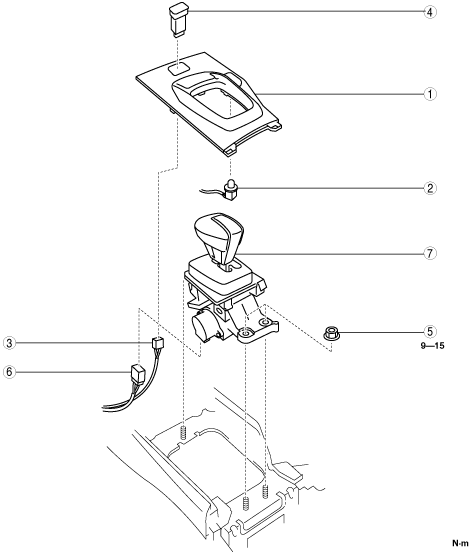 4
1
2
7
3
5
9—15
6
N·m