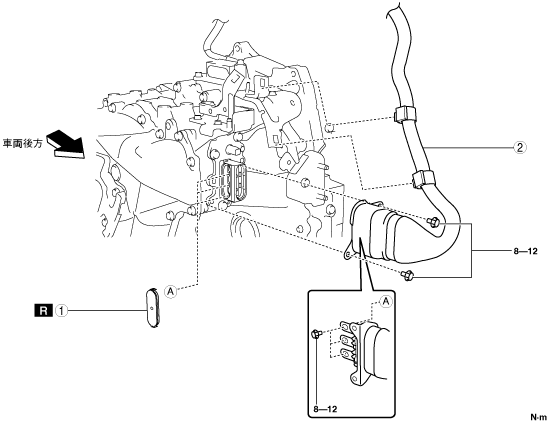 車両後方

②

8—12

Ⓐ

R ①

Ⓐ

8—12

N·m