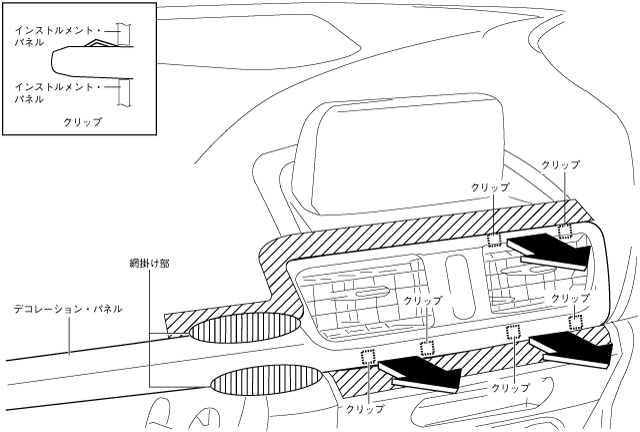 インストルメント・パネル

インストルメント・パネル

クリップ

クリップ

クリップ

網掛け部

デコレーション・パネル

クリップ

クリップ

クリップ

クリップ