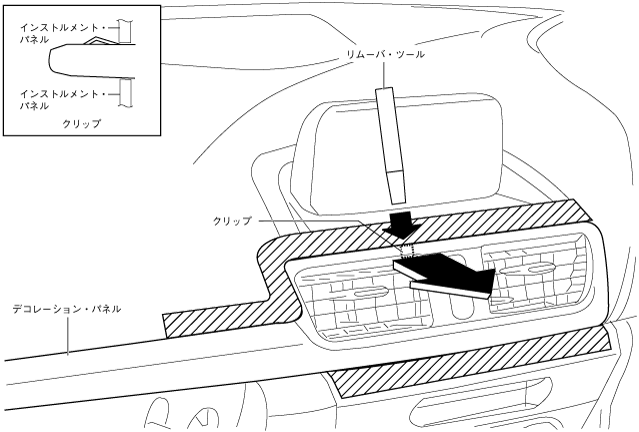 インストルメント・パネル

インストルメント・パネル

クリップ

リムーバ・ツール

クリップ

デコレーション・パネル