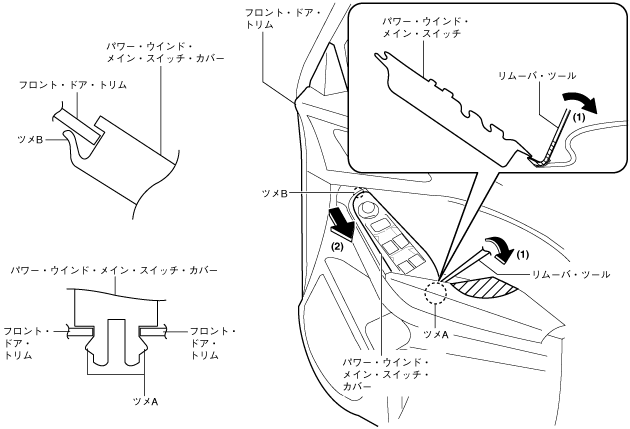 パワー・ウインド・メイン・スイッチ・カバー

フロント・ドア・トリム

ツメB

パワー・ウインド・メイン・スイッチ・カバー

フロント・ドア・トリム

フロント・ドア・トリム

ツメA

フロント・ドア・トリム

パワー・ウインド・メイン・スイッチ

リムーバ・ツール

(1)

ツメB

(2)

(1)

リムーバ・ツール

ツメA

パワー・ウインド・メイン・スイッチ・カバー