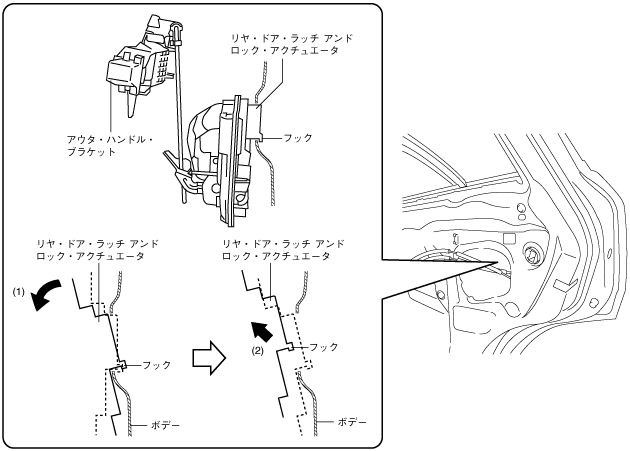 リヤ・ドア・ラッチ アンド ロック・アクチュエータ

アウタ・ハンドル・ブラケット

フック

リヤ・ドア・ラッチ アンド ロック・アクチュエータ

(1)

フック

ボデー

リヤ・ドア・ラッチ アンド ロック・アクチュエータ

(2)

フック

ボデー