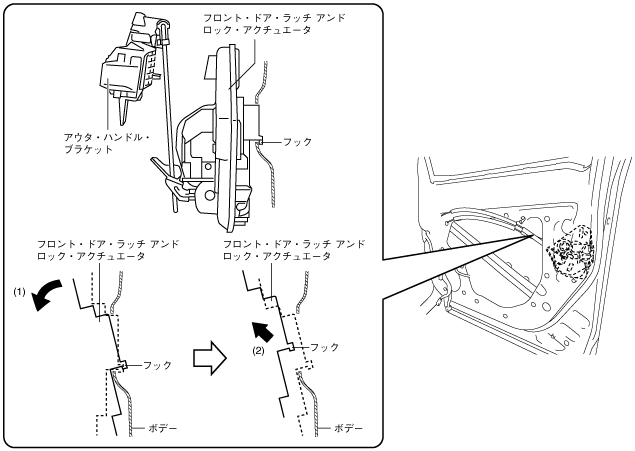 フロント・ドア・ラッチ アンド ロック・アクチュエータ

アウタ・ハンドル・ブラケット

フック

フロント・ドア・ラッチ アンド ロック・アクチュエータ

(1)

フック

ボデー

フロント・ドア・ラッチ アンド ロック・アクチュエータ

(2)

フック

ボデー