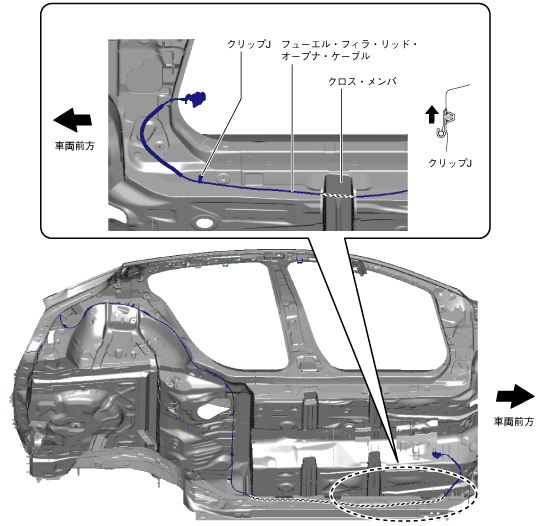 クリップJ

フューエル・フィラ・リッド・オープナ・ケーブル

クロス・メンバ

車両前方

クリップJ

車両前方