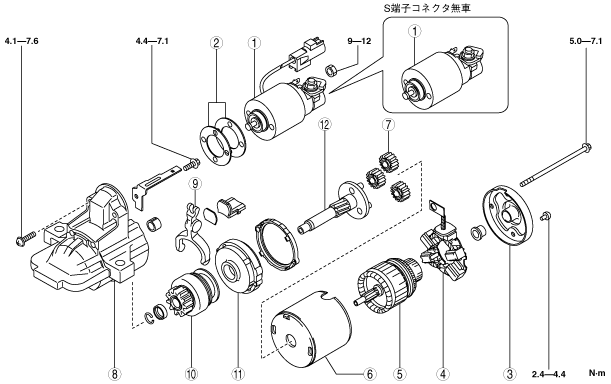 S端子コネクタ無車

4.1—7.6

4.4—7.1

②

①

9—12

①

5.0—7.1

⑫

⑦

⑨

⑧

⑩

⑪

⑥

⑤

④

③

2.4—4.4

N·m