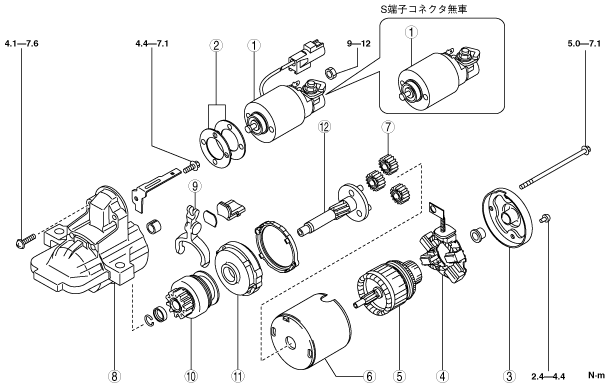 S端子コネクタ無車

4.1—7.6

4.4—7.1

②

①

9—12

①

5.0—7.1

⑫

⑦

⑨

⑧

⑩

⑪

⑥

⑤

④

③

2.4—4.4

N·m