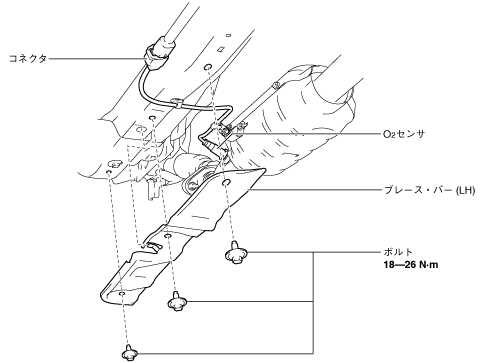 コネクタ

$O_2$センサ

ブレース・バー (LH)

ボルト
18—26 N·m