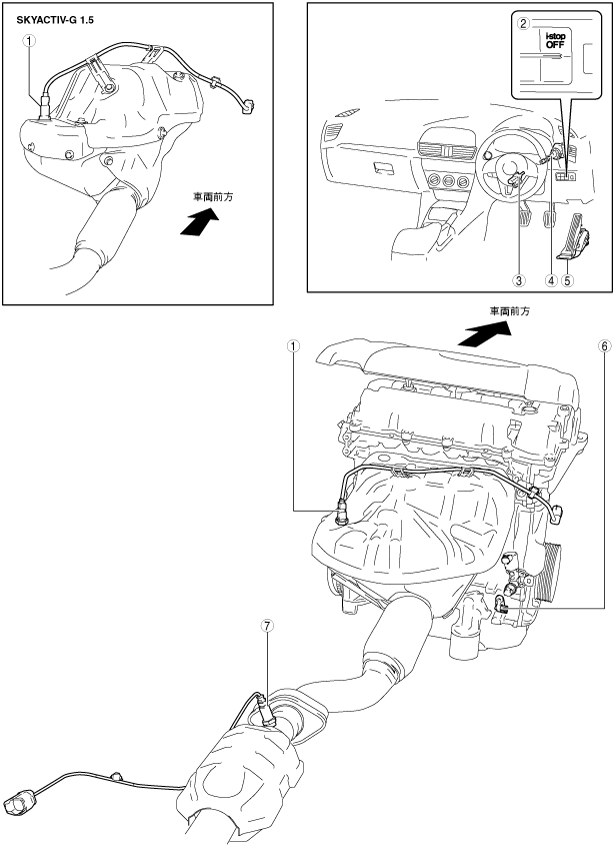 SKYACTIV-G 1.5

1

車両前方

2

i-stop OFF

3

4

5

車両前方

1

6

7