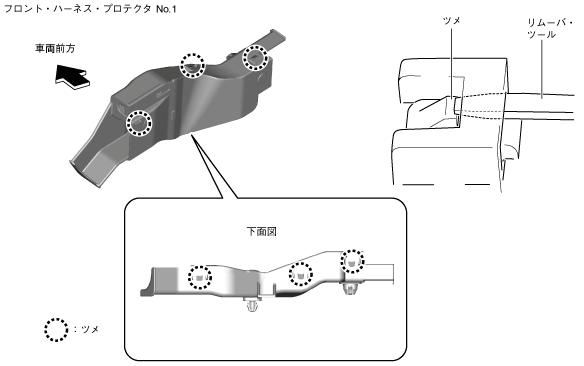 フロント・ハーネス・プロテクタ No.1

車両前方

ツメ

リムーバ・ツール

下面図

：ツメ