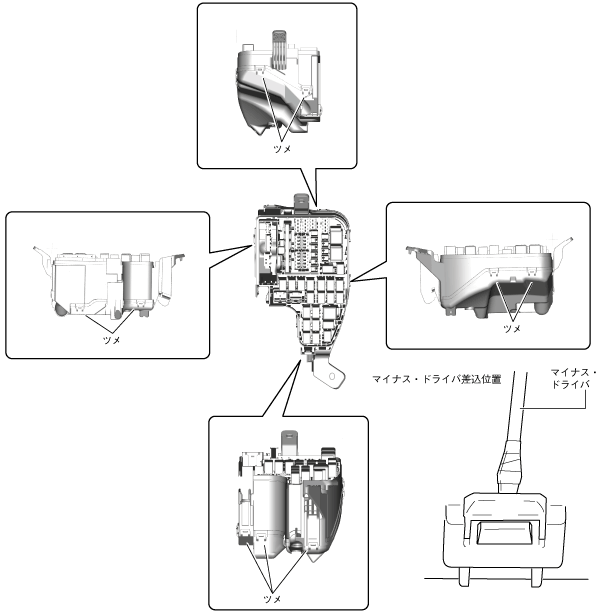 ツメ

ツメ

ツメ

マイナス・ドライバ差込位置

マイナス・ドライバ

ツメ