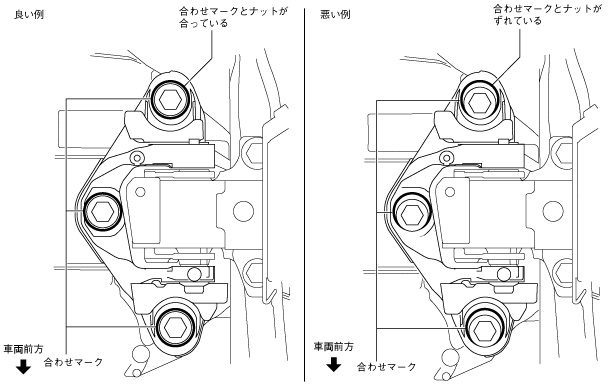 良い例

合わせマークとナットが合っている

車両前方

合わせマーク

悪い例

合わせマークとナットがずれている

車両前方

合わせマーク