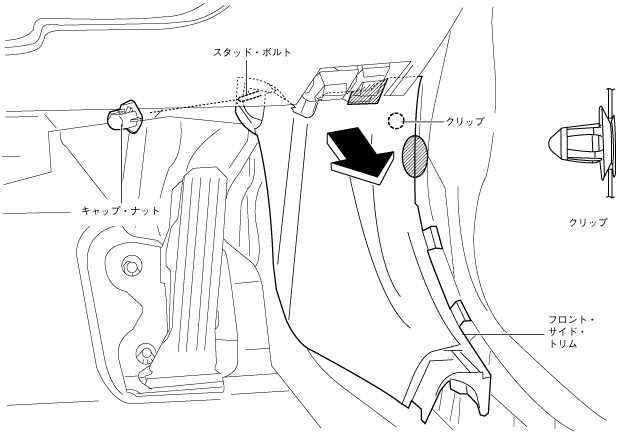 スタッド・ボルト

クリップ

キャップ・ナット

クリップ

フロント・サイド・トリム