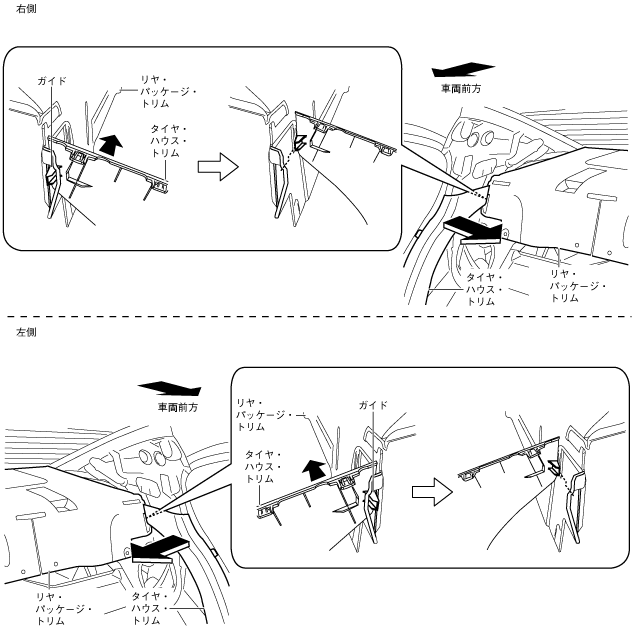 右側

ガイド

リヤ・パッケージ・トリム

タイヤ・ハウス・トリム

車両前方

タイヤ・ハウス・トリム

リヤ・パッケージ・トリム

左側

車両前方

リヤ・パッケージ・トリム

ガイド

タイヤ・ハウス・トリム

リヤ・パッケージ・トリム

タイヤ・ハウス・トリム