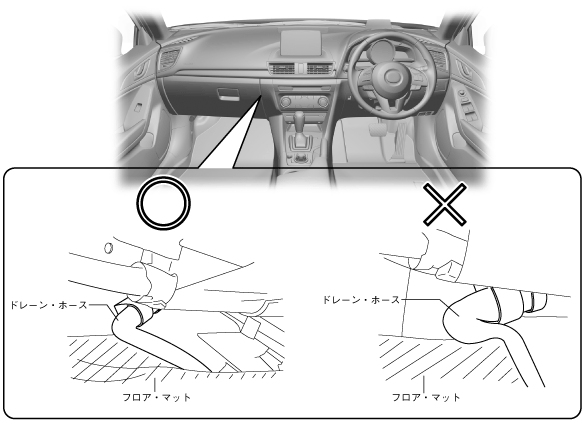 ドレーン・ホース
フロア・マット
ドレーン・ホース
フロア・マット