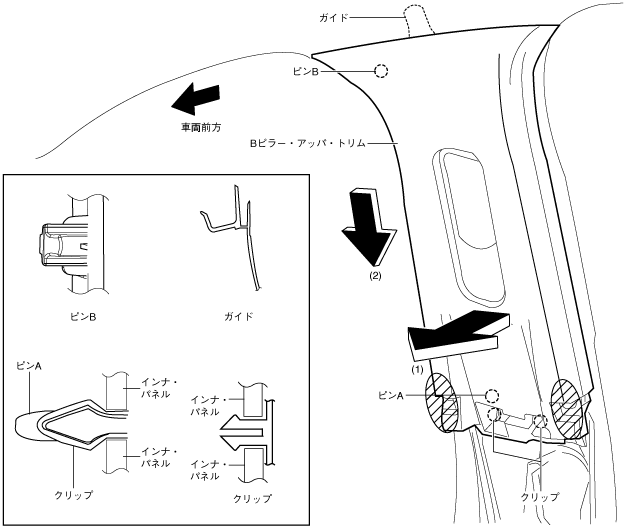 ガイド

ピンB

車両前方

Bピラー・アッパ・トリム

(2)

(1)

ピンA

クリップ

ピンB

ガイド

ピンA

インナ・パネル

インナ・パネル

クリップ

インナ・パネル

インナ・パネル

クリップ