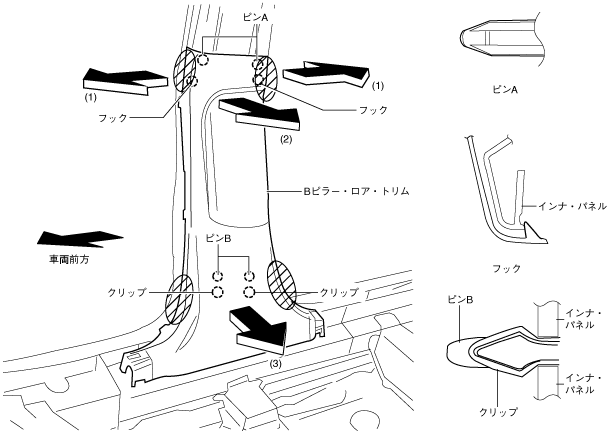 ピンA

(1)

(1)

フック

フック

(2)

Bピラー・ロア・トリム

車両前方

ピンB

クリップ

クリップ

(3)

ピンA

インナ・パネル

フック

ピンB

インナ・パネル

インナ・パネル

クリップ