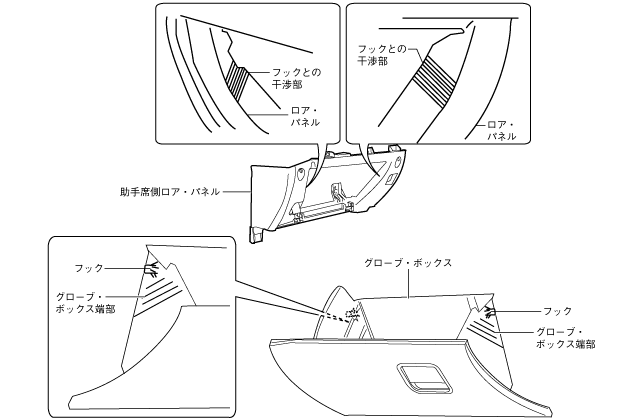 フックとの干渉部

ロア・パネル

フックとの干渉部

ロア・パネル

助手席側ロア・パネル

フック

グローブ・ボックス端部

グローブ・ボックス

フック

グローブ・ボックス端部