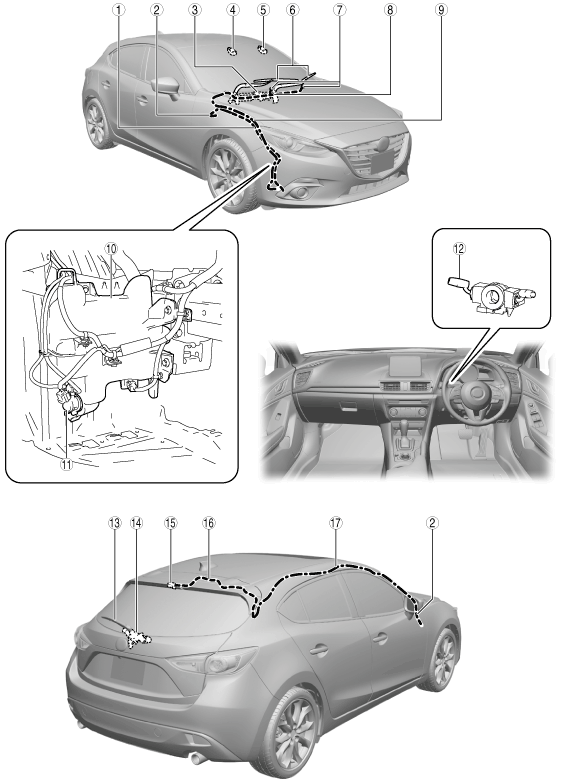 1
2
3
4
5
6
7
8
9
10
11
12
13
14
15
16
17
2