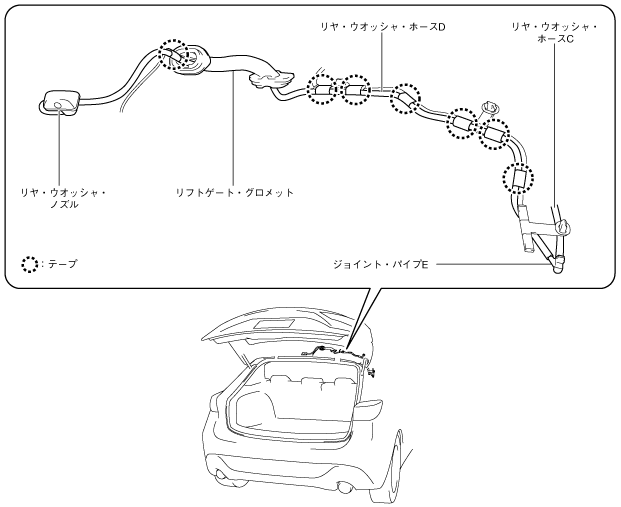 リヤ・ウオッシャ・ホースD

リヤ・ウオッシャ・ホースC

リヤ・ウオッシャ・ノズル

リフトゲート・グロメット

：テープ

ジョイント・パイプE