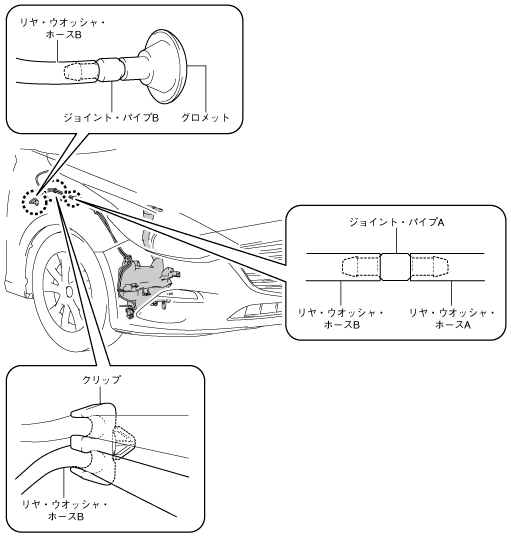 リヤ・ウオッシャ・ホースB

ジョイント・パイプB

グロメット

ジョイント・パイプA

リヤ・ウオッシャ・ホースB

リヤ・ウオッシャ・ホースA

クリップ

リヤ・ウオッシャ・ホースB