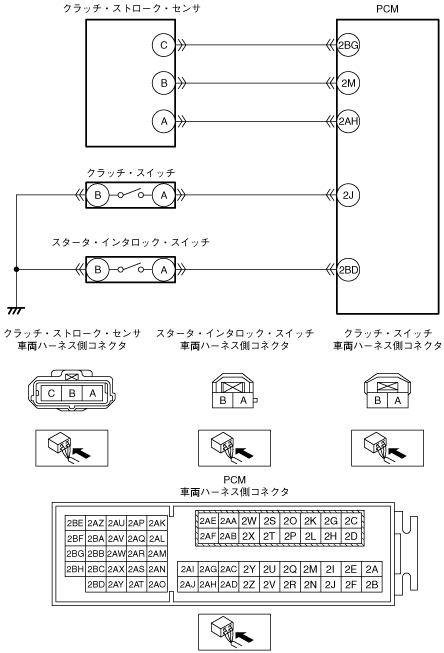 クラッチ・ストローク・センサ

PCM

C

B

A

2BG

2M

2AH

クラッチ・スイッチ

B

A

2J

スタータ・インタロック・スイッチ

B

A

2BD

クラッチ・ストローク・センサ
車両ハーネス側コネクタ

C B A

スタータ・インタロック・スイッチ
車両ハーネス側コネクタ

B A

クラッチ・スイッチ
車両ハーネス側コネクタ

B A

PCM
車両ハーネス側コネクタ

| 2BE | 2AZ | 2AU | 2AP | 2AK |
|---|---|---|---|---|
| 2BF | 2BA | 2AV | 2AQ | 2AL |
| 2BG | 2BB | 2AW | 2AR | 2AM |
| 2BH | 2BC | 2AX | 2AS | 2AN |
| | 2BD | 2AY | 2AT | 2AO |

| 2AE | 2AA | 2W | 2S | 2O | 2K | 2G | 2C |
|---|---|---|---|---|---|---|---|
| 2AF | 2AB | 2X | 2T | 2P | 2L | 2H | 2D |

| 2AI | 2AG | 2AC | 2Y | 2U | 2Q | 2M | 2I | 2E | 2A |
|---|---|---|---|---|---|---|---|---|---|
| 2AJ | 2AH | 2AD | 2Z | 2V | 2R | 2N | 2J | 2F | 2B |