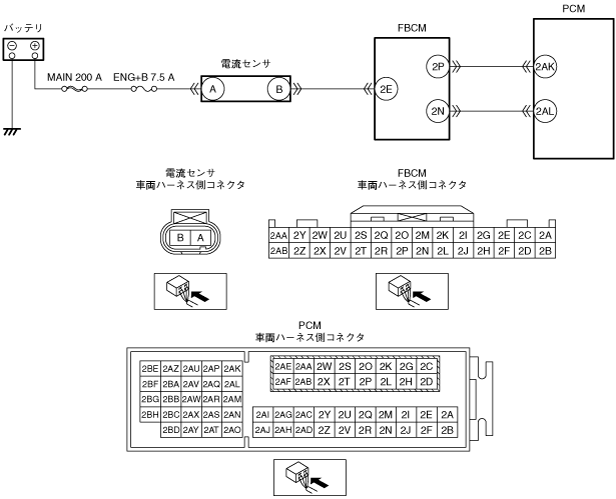 バッテリ

$\ominus$ $\oplus$

MAIN 200 A

ENG+B 7.5 A

電流センサ

A

B

FBCM

2E

2P

2N

PCM

2AK

2AL

電流センサ
車両ハーネス側コネクタ

| B | A |
|---|---|

FBCM
車両ハーネス側コネクタ

| 2AA | 2Y | 2W | 2U | 2S | 2Q | 2O | 2M | 2K | 2I | 2G | 2E | 2C | 2A |
|---|---|---|---|---|---|---|---|---|---|---|---|---|---|
| 2AB | 2Z | 2X | 2V | 2T | 2R | 2P | 2N | 2L | 2J | 2H | 2F | 2D | 2B |

PCM
車両ハーネス側コネクタ

| 2BE | 2AZ | 2AU | 2AP | 2AK |
|---|---|---|---|---|
| 2BF | 2BA | 2AV | 2AQ | 2AL |
| 2BG | 2BB | 2AW | 2AR | 2AM |
| 2BH | 2BC | 2AX | 2AS | 2AN |
| | 2BD | 2AY | 2AT | 2AO |

| 2AE | 2AA | 2W | 2S | 2O | 2K | 2G | 2C |
|---|---|---|---|---|---|---|---|
| 2AF | 2AB | 2X | 2T | 2P | 2L | 2H | 2D |

| 2AI | 2AG | 2AC | 2Y | 2U | 2Q | 2M | 2I | 2E | 2A |
|---|---|---|---|---|---|---|---|---|---|
| 2AJ | 2AH | 2AD | 2Z | 2V | 2R | 2N | 2J | 2F | 2B |