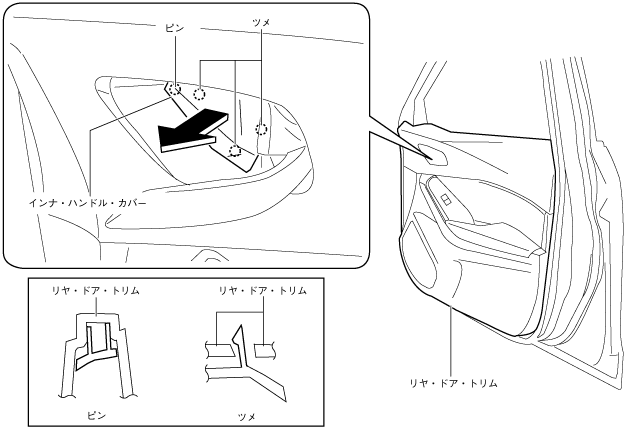 ピン
ツメ
インナ・ハンドル・カバー
リヤ・ドア・トリム
リヤ・ドア・トリム
ピン
ツメ
リヤ・ドア・トリム