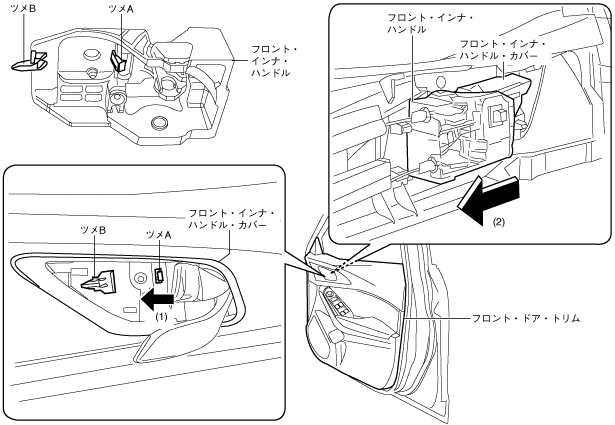 ツメB
ツメA
フロント・インナ・ハンドル

フロント・インナ・ハンドル
フロント・インナ・ハンドル・カバー
(2)

フロント・インナ・ハンドル・カバー
ツメB
ツメA
(1)

フロント・ドア・トリム