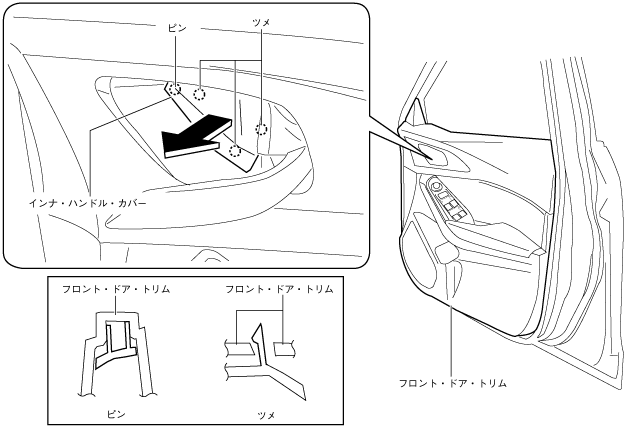 ピン
ツメ
インナ・ハンドル・カバー
フロント・ドア・トリム
フロント・ドア・トリム
ピン
ツメ
フロント・ドア・トリム