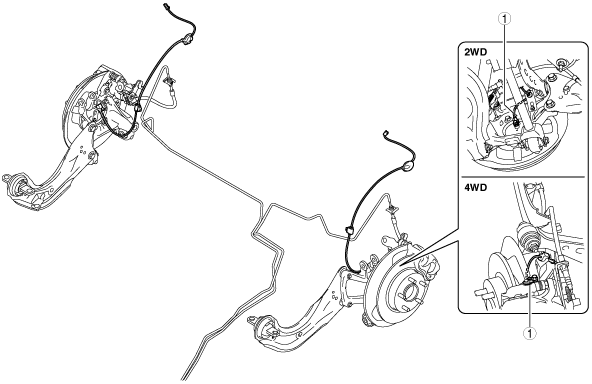 1
2WD
4WD
1