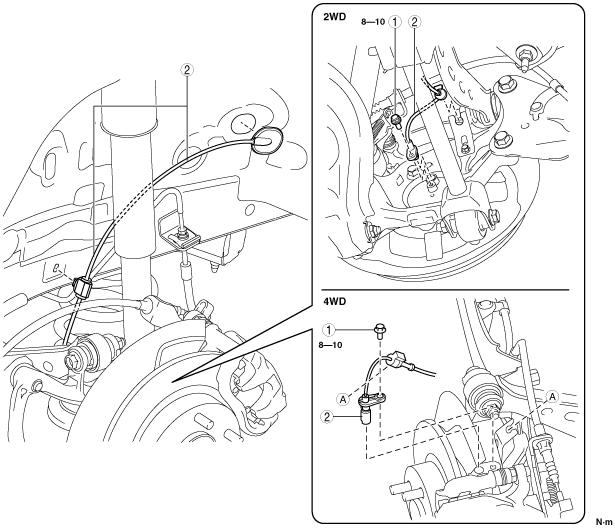 2

2WD

8—10 1 2

4WD

1

8—10

A

2

A

N·m