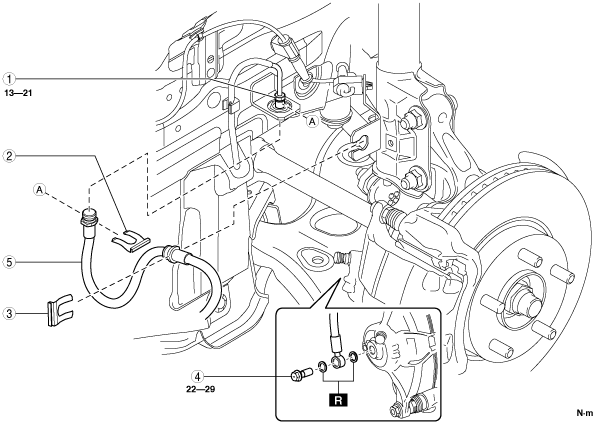 1
13—21
A
2
A
5
3
4
22—29
R
N·m