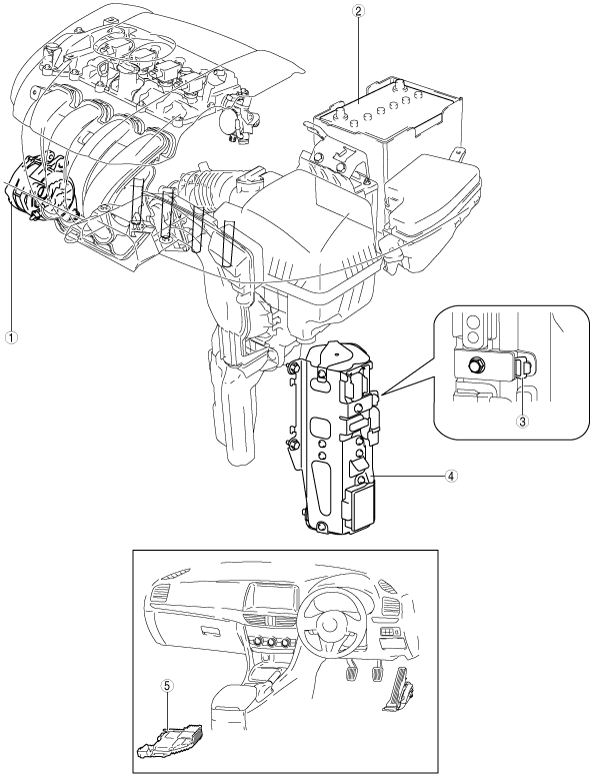 2
1
3
4
5