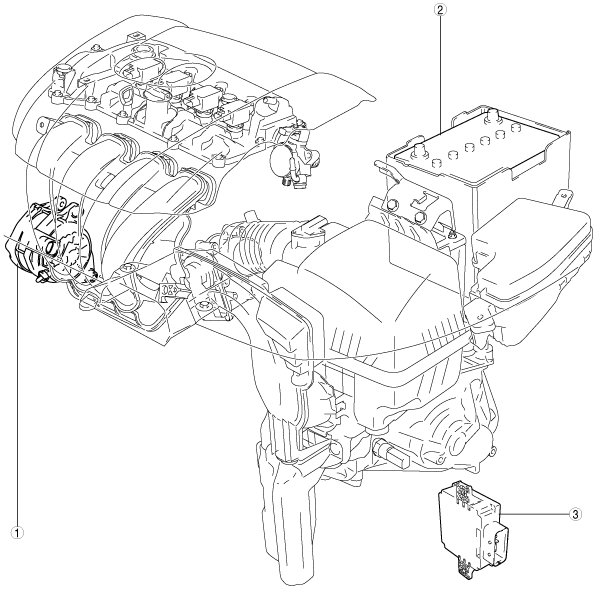 2

1

3