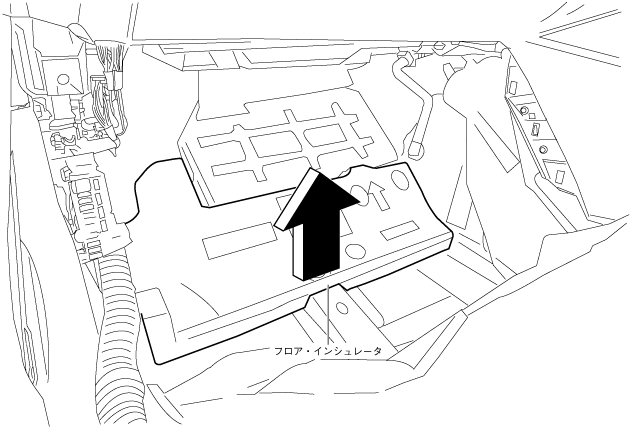 フロア・インシュレータ