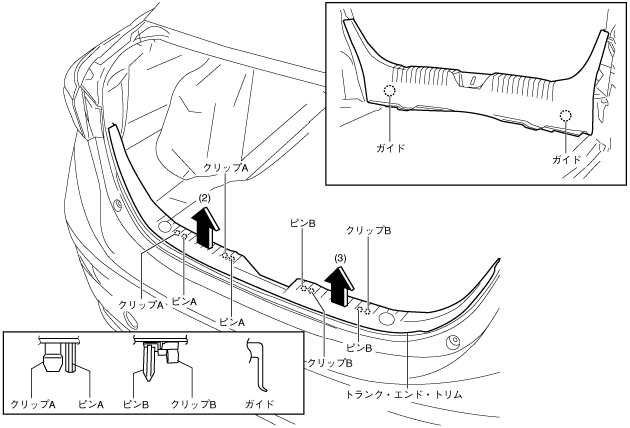 ガイド

ガイド

クリップA

(2)

ピンB

クリップB

(3)

クリップA

ピンA

ピンA

ピンB

クリップB

トランク・エンド・トリム

クリップA

ピンA

ピンB

クリップB

ガイド